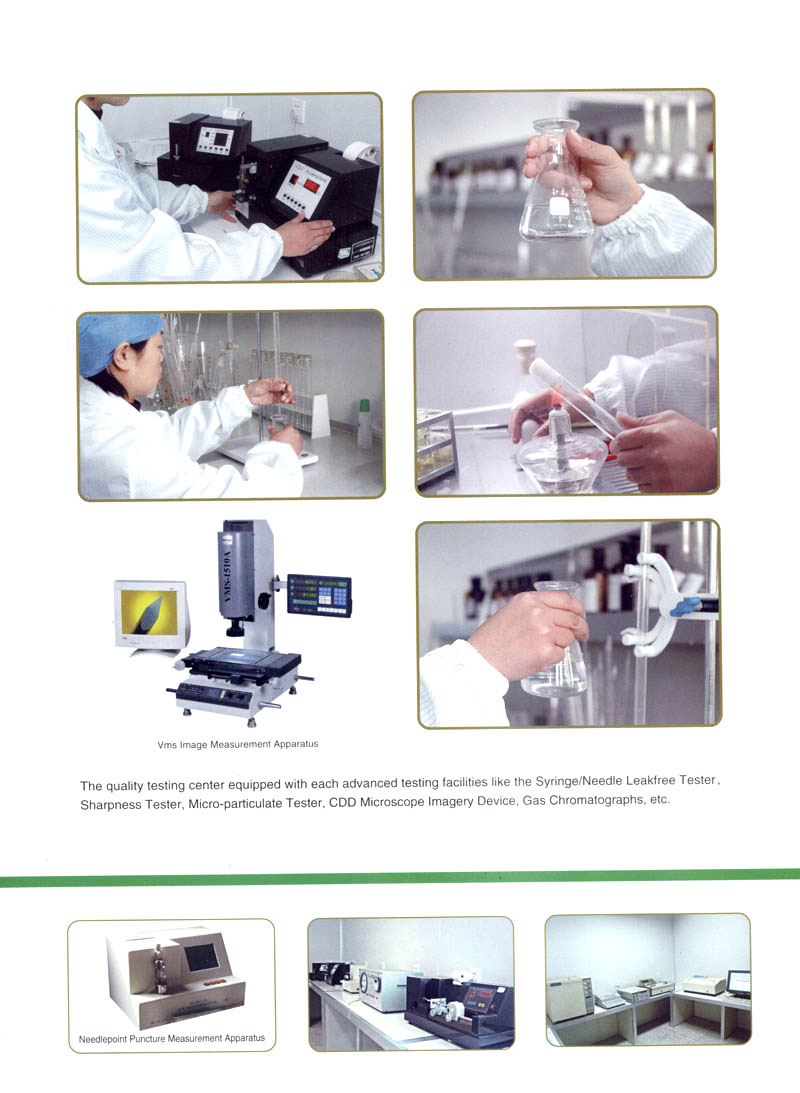 VMS-1510A

Vms Image Measurement Apparatus

The quality testing center equipped with each advanced testing facilities like the Syringe/Needle Leakfree Tester, Sharpness Tester, Micro-particulate Tester, CDD Microscope Imagery Device, Gas Chromatographs, etc.

Needlepoint Puncture Measurement Apparatus